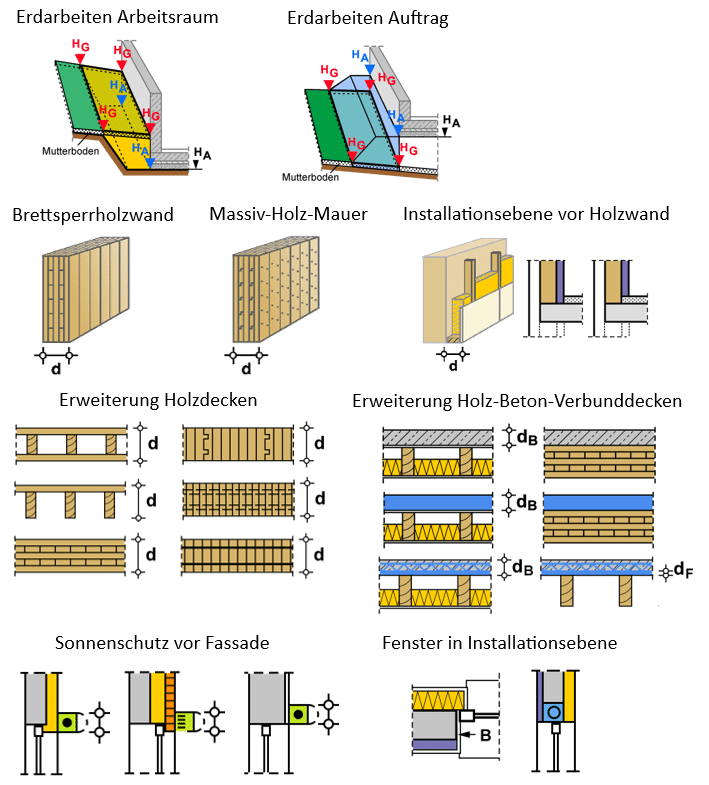 Erdarbeiten Arbeitsraum

$H_G$ $H_G$ $H_A$ $H_G$ $H_G$ $H_A$ $H_A$

Mutterboden

Erdarbeiten Auftrag

$H_A$ $H_G$ $H_G$ $H_A$ $H_A$ $H_G$ $H_G$

Mutterboden

Brettsperrholzwand

d

Massiv-Holz-Mauer

d

Installationsebene vor Holzwand

d

Erweiterung Holzdecken

d d d d d d

Erweiterung Holz-Beton-Verbunddecken

$d_B$ $d_B$ $d_B$ $d_F$

Sonnenschutz vor Fassade

Fenster in Installationsebene

B